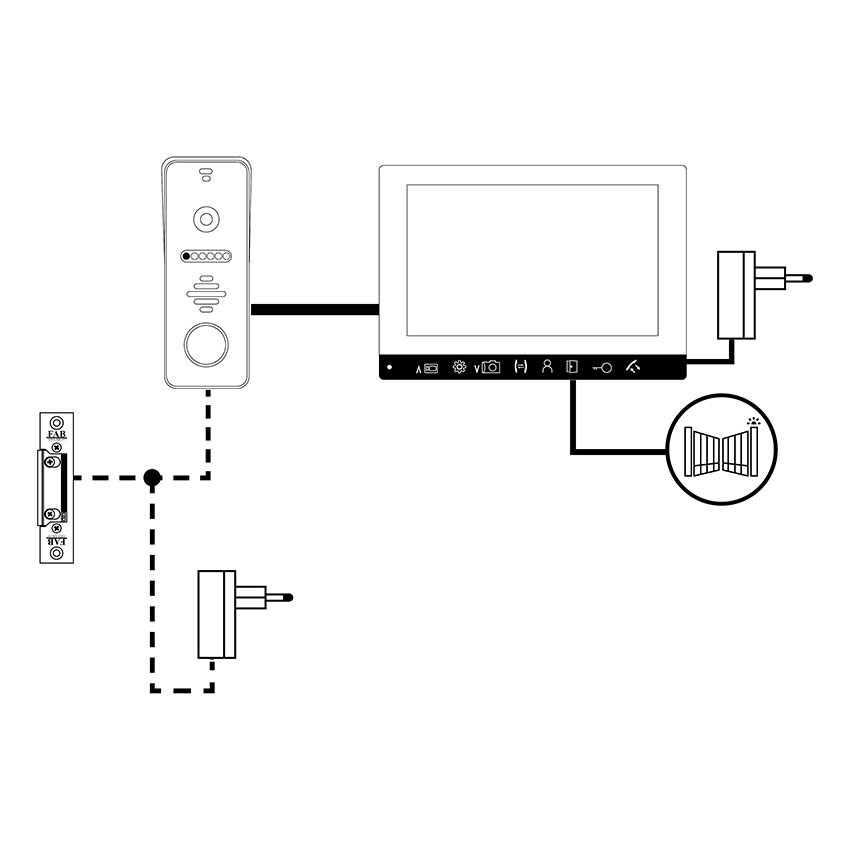 FAB

FAB